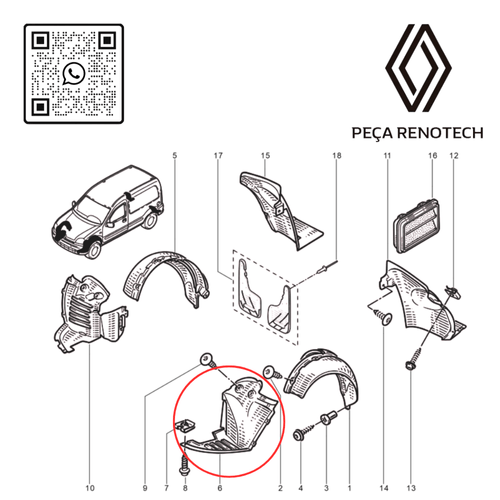 PEÇA RENOTECH

5
17
15
18
11
16
12

10
9
7
8
6
2
4
3
1
14
13